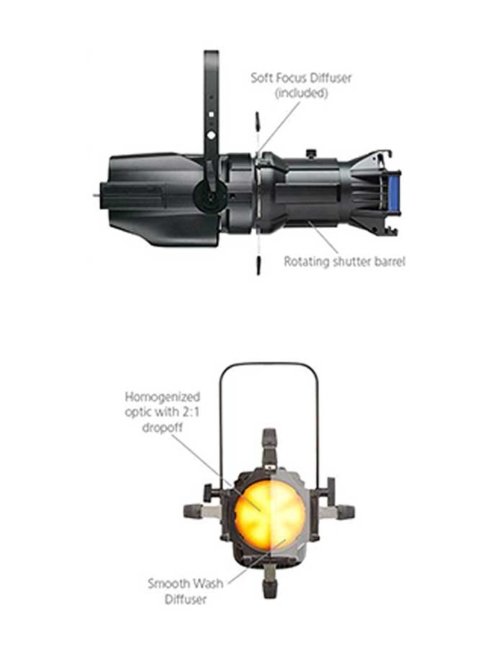 Soft Focus Diffuser (included)

Rotating shutter barrel

Homogenized optic with 2:1 dropoff

Smooth Wash Diffuser